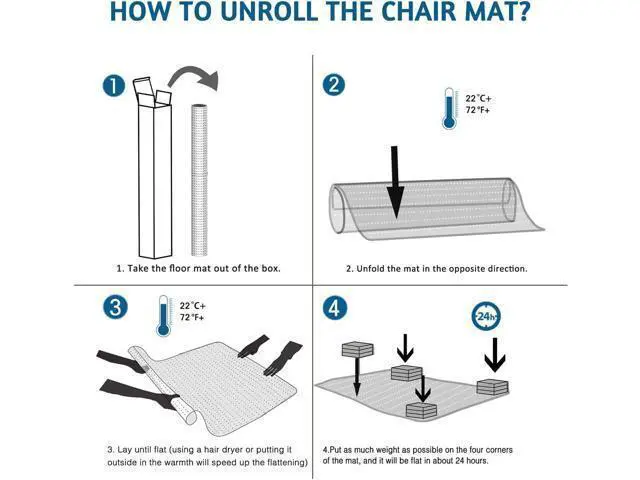 HOW TO UNROLL THE CHAIR MAT?

1

1. Take the floor mat out of the box.

2

22°C+
72°F+

2. Unfold the mat in the opposite direction.

3

22°C+
72°F+

3. Lay until flat (using a hair dryer or putting it outside in the warmth will speed up the flattening)

4

24h

4.Put as much weight as possible on the four corners of the mat, and it will be flat in about 24 hours.