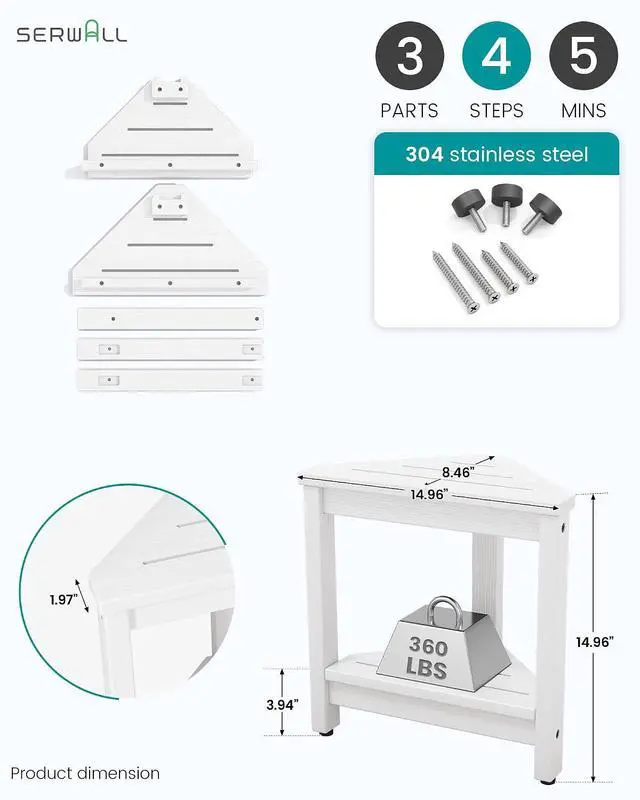 SERWALL

3
PARTS

4
STEPS

5
MINS

304 stainless steel

8.46"
14.96"

1.97"

360
LBS

14.96"

3.94"

Product dimension