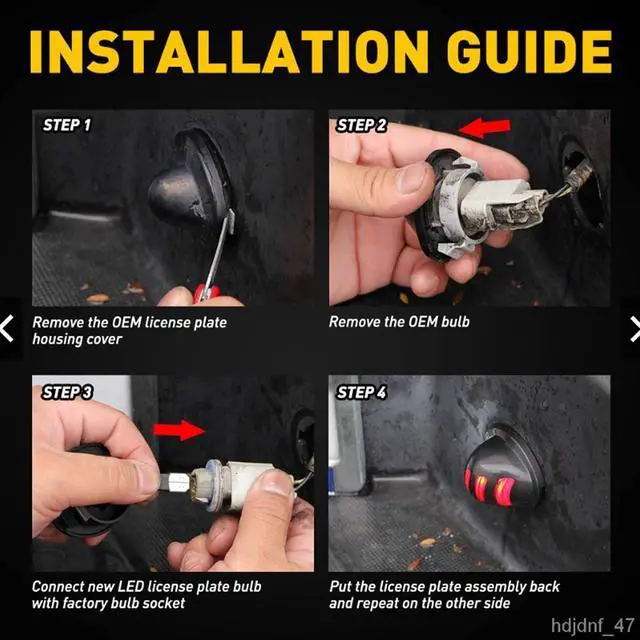 INSTALLATION GUIDE

STEP 1

Remove the OEM license plate housing cover

STEP 2

Remove the OEM bulb

STEP 3

Connect new LED license plate bulb with factory bulb socket

STEP 4

Put the license plate assembly back and repeat on the other side

hdjdnf_47