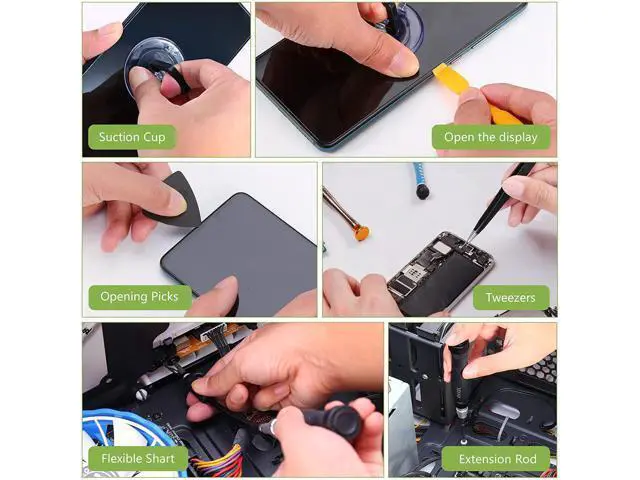 Suction Cup

Open the display

Opening Picks

Tweezers

Flexible Shart

Extension Rod