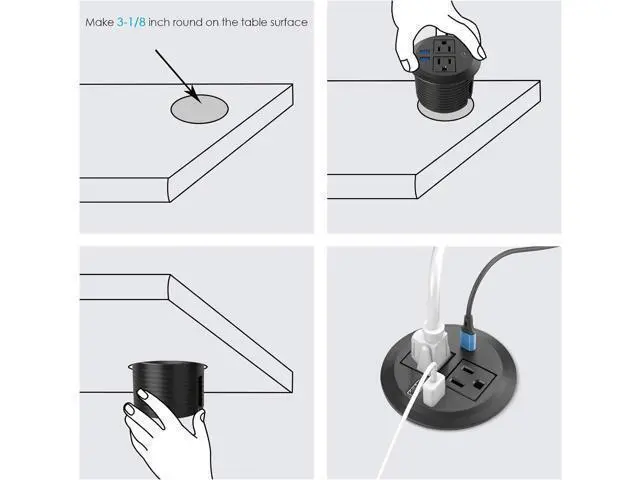 Make 3-1/8 inch round on the table surface