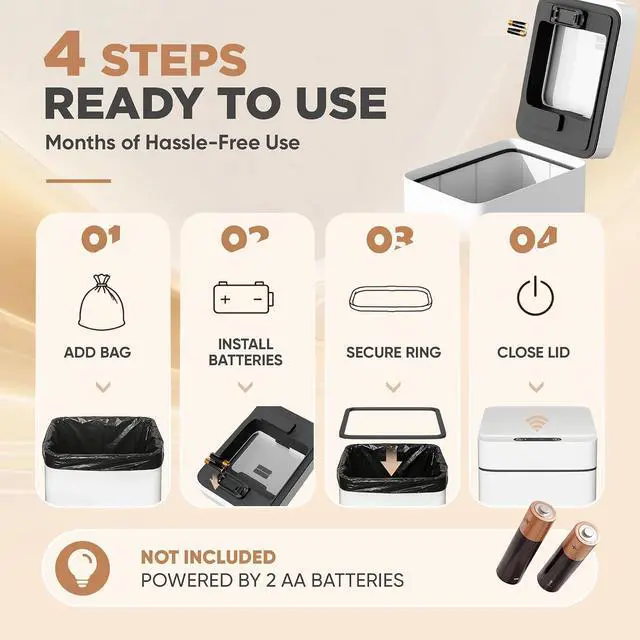 4 STEPS
READY TO USE
Months of Hassle-Free Use

01
ADD BAG

02
INSTALL BATTERIES

03
SECURE RING

04
CLOSE LID

NOT INCLUDED
POWERED BY 2 AA BATTERIES