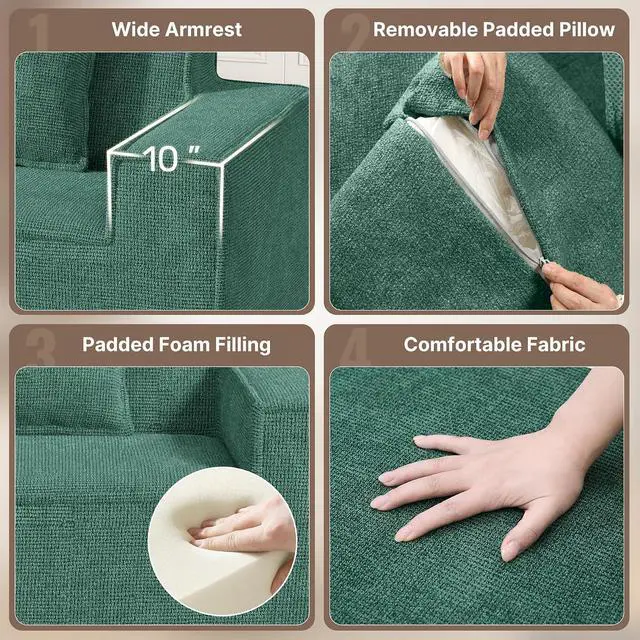 1 Wide Armrest

10 "

2 Removable Padded Pillow

3 Padded Foam Filling

4 Comfortable Fabric