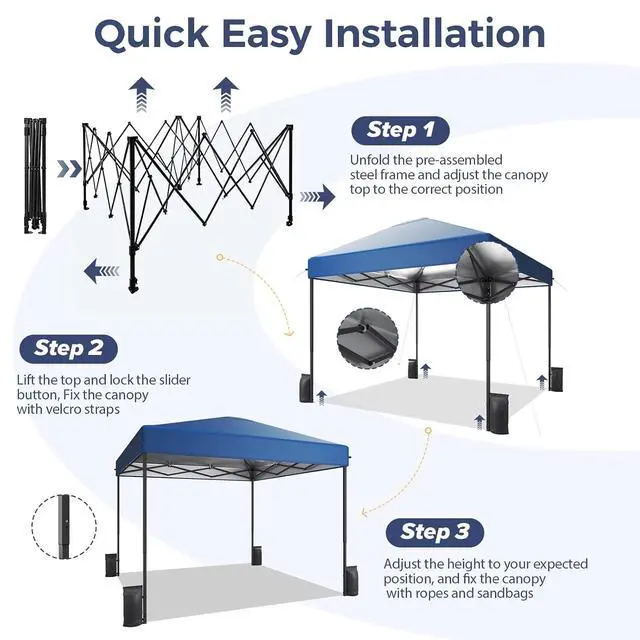 Quick Easy Installation

Step 1

Unfold the pre-assembled steel frame and adjust the canopy top to the correct position

Step 2

Lift the top and lock the slider button, Fix the canopy with velcro straps

Step 3

Adjust the height to your expected position, and fix the canopy with ropes and sandbags