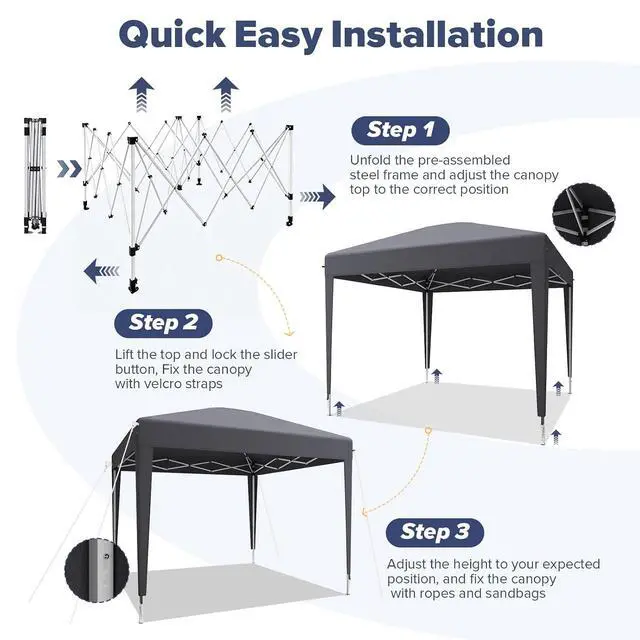 Quick Easy Installation

Step 1

Unfold the pre-assembled steel frame and adjust the canopy top to the correct position

Step 2

Lift the top and lock the slider button, Fix the canopy with velcro straps

Step 3

Adjust the height to your expected position, and fix the canopy with ropes and sandbags