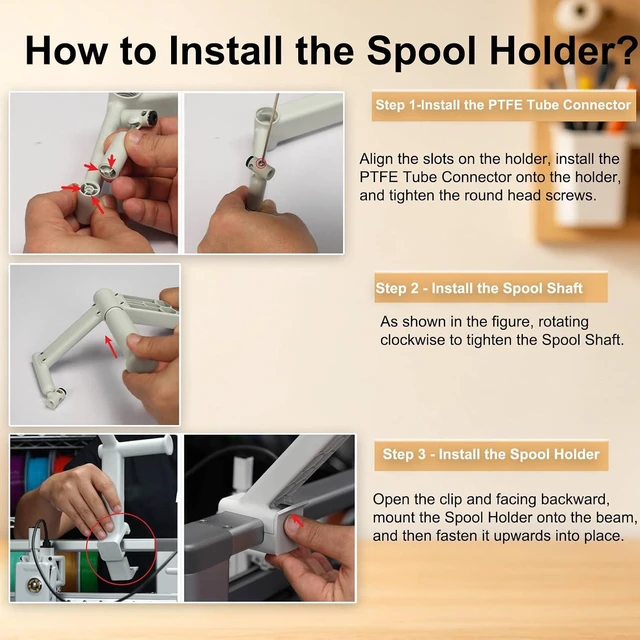 How to Install the Spool Holder?

Step 1-Install the PTFE Tube Connector

Align the slots on the holder, install the PTFE Tube Connector onto the holder, and tighten the round head screws.

Step 2 - Install the Spool Shaft

As shown in the figure, rotating clockwise to tighten the Spool Shaft.

Step 3 - Install the Spool Holder

Open the clip and facing backward, mount the Spool Holder onto the beam, and then fasten it upwards into place.