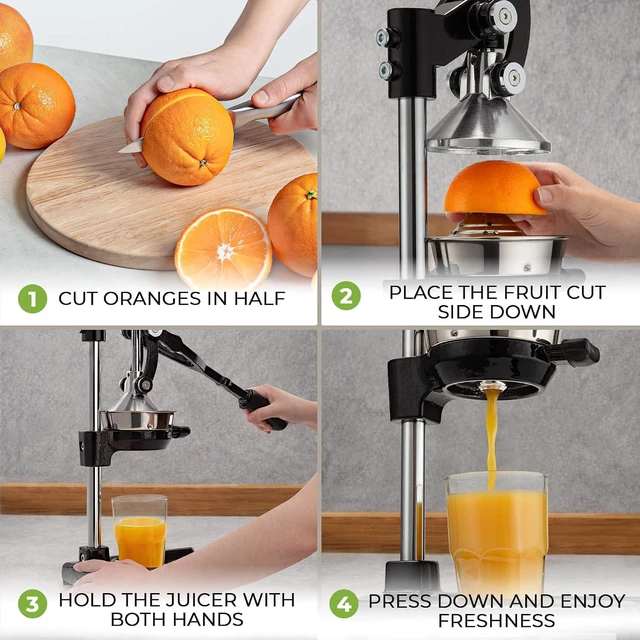 1 CUT ORANGES IN HALF

2 PLACE THE FRUIT CUT SIDE DOWN

3 HOLD THE JUICER WITH BOTH HANDS

4 PRESS DOWN AND ENJOY FRESHNESS