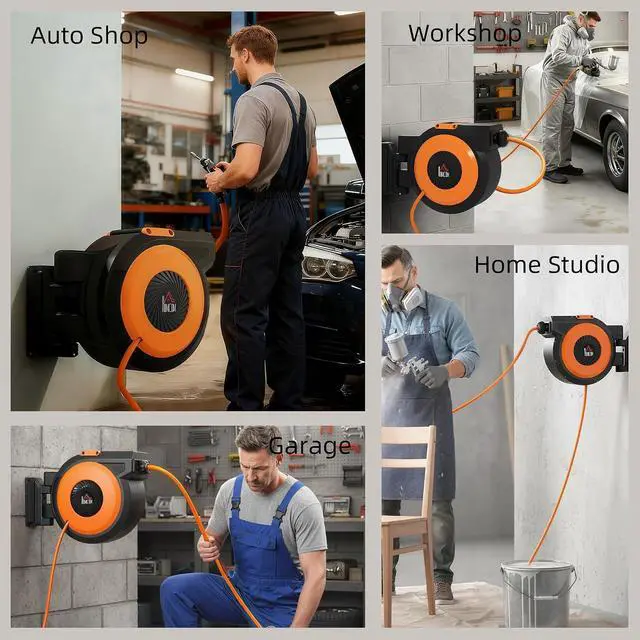 Auto Shop

Workshop

Home Studio

Garage