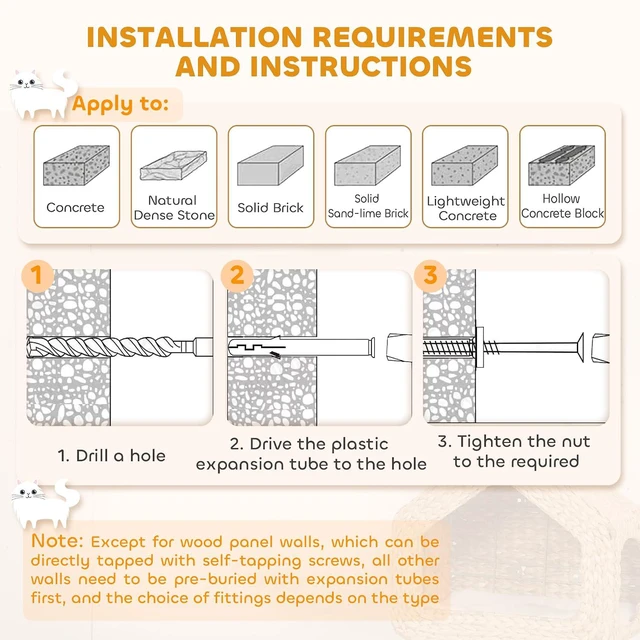 INSTALLATION REQUIREMENTS AND INSTRUCTIONS

Apply to:

Concrete

Natural Dense Stone

Solid Brick

Solid Sand-lime Brick

Lightweight Concrete

Hollow Concrete Block

1

2

3

1. Drill a hole

2. Drive the plastic expansion tube to the hole

3. Tighten the nut to the required

Note: Except for wood panel walls, which can be directly tapped with self-tapping screws, all other walls need to be pre-buried with expansion tubes first, and the choice of fittings depends on the type