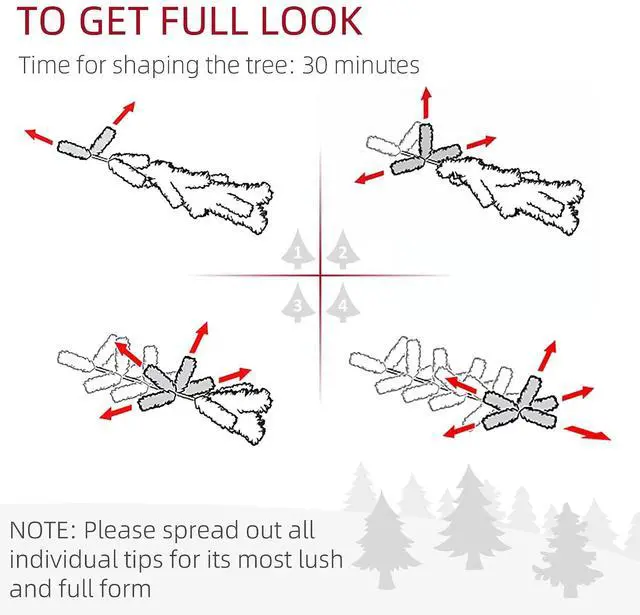 TO GET FULL LOOK

Time for shaping the tree: 30 minutes

1 2

3 4

NOTE: Please spread out all individual tips for its most lush and full form