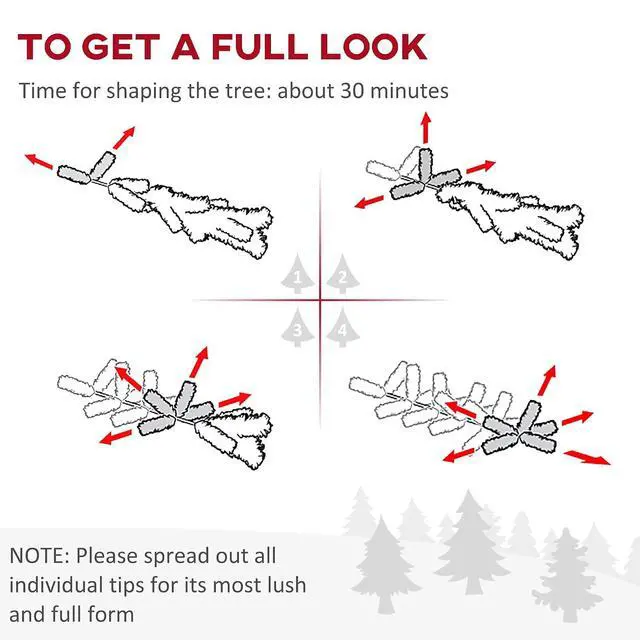 TO GET A FULL LOOK

Time for shaping the tree: about 30 minutes

1 2 3 4

NOTE: Please spread out all individual tips for its most lush and full form