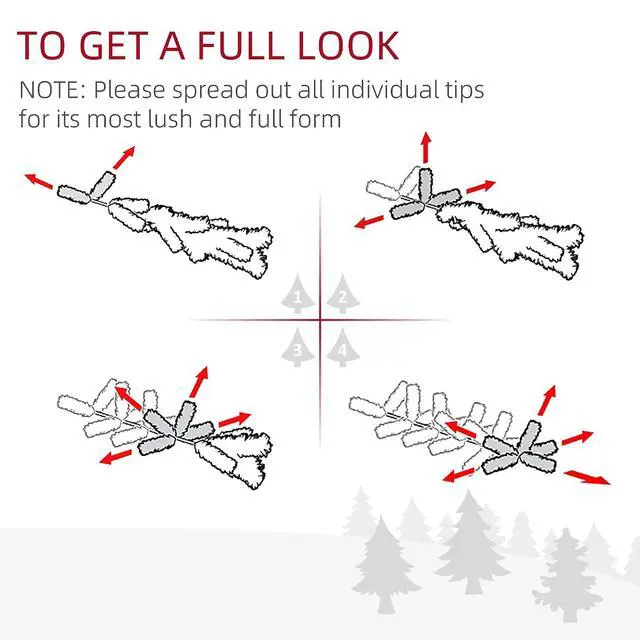 TO GET A FULL LOOK

NOTE: Please spread out all individual tips for its most lush and full form

1 2
3 4