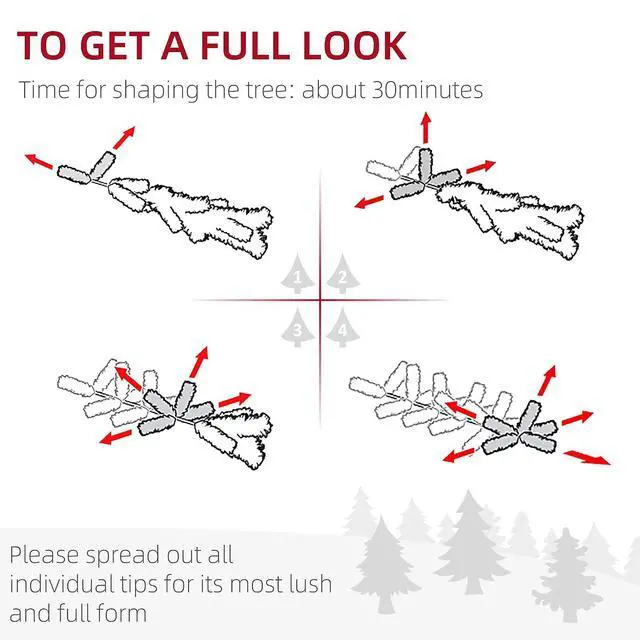 TO GET A FULL LOOK

Time for shaping the tree: about 30minutes

1 2 3 4

Please spread out all individual tips for its most lush and full form