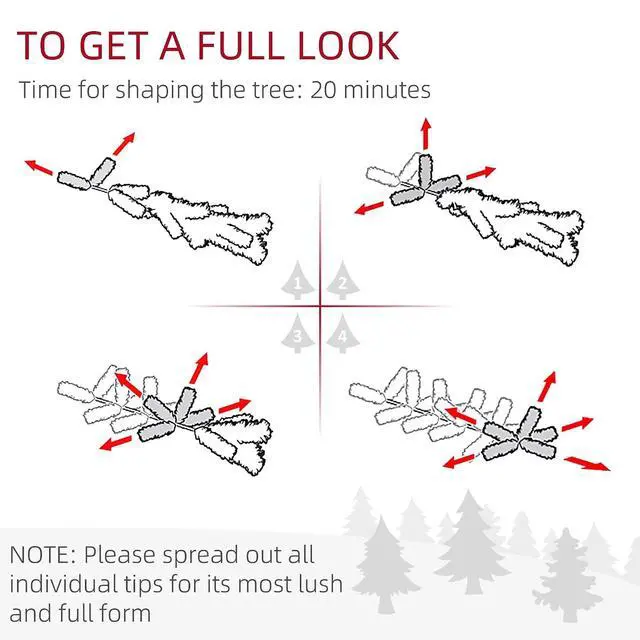 TO GET A FULL LOOK

Time for shaping the tree: 20 minutes

1 2
3 4

NOTE: Please spread out all individual tips for its most lush and full form