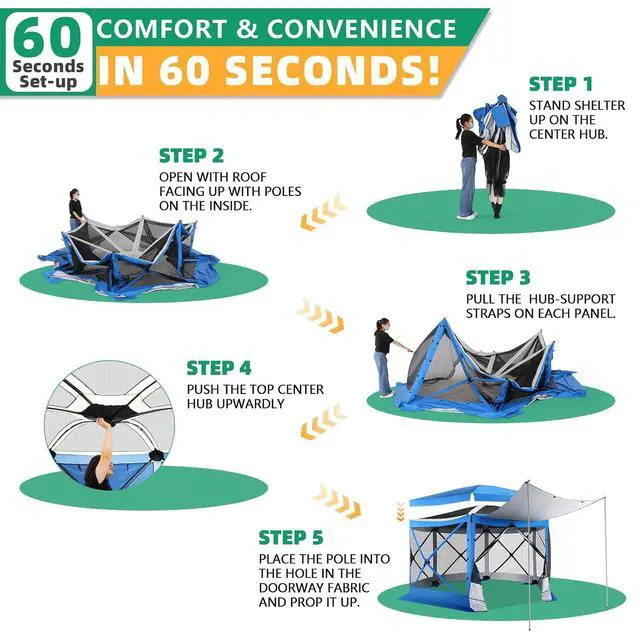 60 Seconds Set-up

COMFORT & CONVENIENCE

IN 60 SECONDS!

STEP 1
STAND SHELTER UP ON THE CENTER HUB.

STEP 2
OPEN WITH ROOF FACING UP WITH POLES ON THE INSIDE.

STEP 3
PULL THE HUB-SUPPORT STRAPS ON EACH PANEL.

STEP 4
PUSH THE TOP CENTER HUB UPWARDLY

STEP 5
PLACE THE POLE INTO THE HOLE IN THE DOORWAY FABRIC AND PROP IT UP.