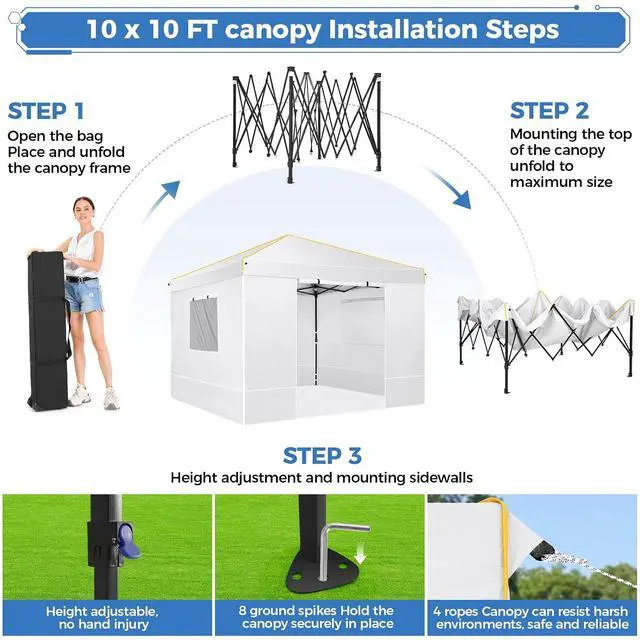 10 x 10 FT canopy Installation Steps

STEP 1
Open the bag
Place and unfold the canopy frame

STEP 2
Mounting the top of the canopy unfold to maximum size

STEP 3
Height adjustment and mounting sidewalls

Height adjustable, no hand injury

8 ground spikes Hold the canopy securely in place

4 ropes Canopy can resist harsh environments, safe and reliable