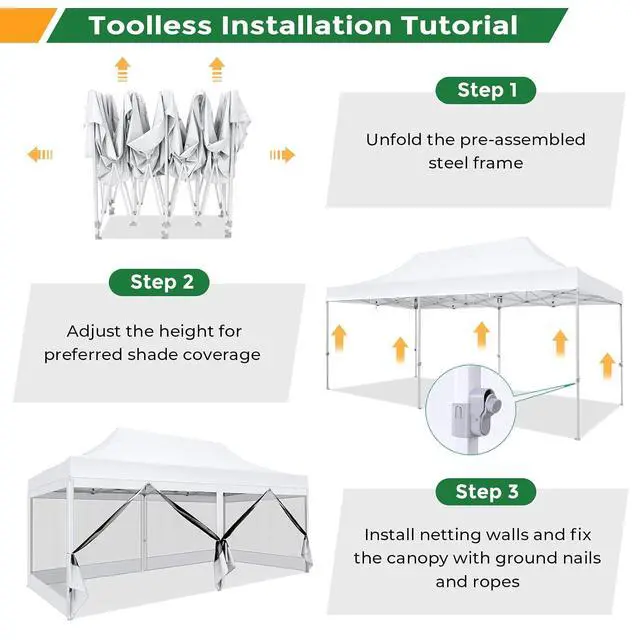 Toolless Installation Tutorial

Step 1

Unfold the pre-assembled steel frame

Step 2

Adjust the height for preferred shade coverage

Step 3

Install netting walls and fix the canopy with ground nails and ropes