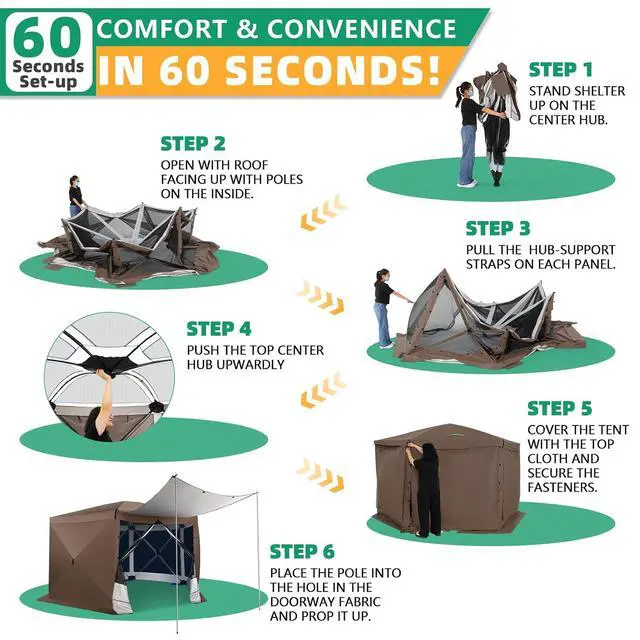 60
Seconds
Set-up

COMFORT & CONVENIENCE
IN 60 SECONDS!

STEP 1
STAND SHELTER UP ON THE CENTER HUB.

STEP 2
OPEN WITH ROOF FACING UP WITH POLES ON THE INSIDE.

STEP 3
PULL THE HUB-SUPPORT STRAPS ON EACH PANEL.

STEP 4
PUSH THE TOP CENTER HUB UPWARDLY

STEP 5
COVER THE TENT WITH THE TOP CLOTH AND SECURE THE FASTENERS.

STEP 6
PLACE THE POLE INTO THE HOLE IN THE DOORWAY FABRIC AND PROP IT UP.