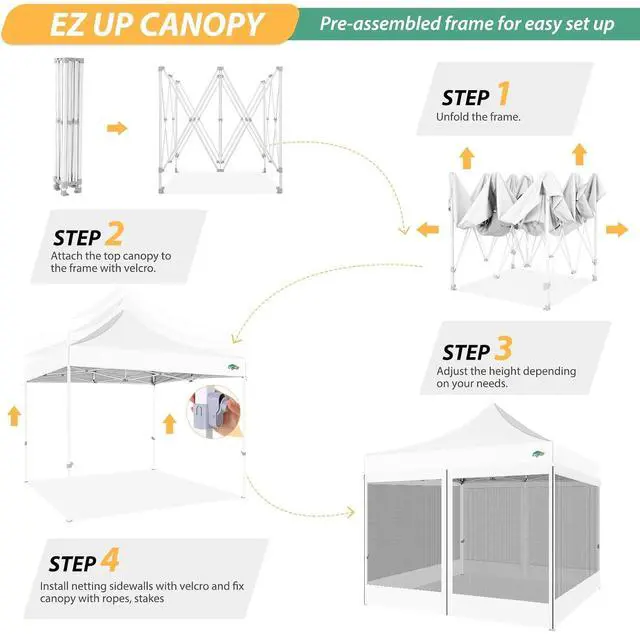 EZ UP CANOPY

Pre-assembled frame for easy set up

STEP 1
Unfold the frame.

STEP 2
Attach the top canopy to the frame with velcro.

STEP 3
Adjust the height depending on your needs.

STEP 4
Install netting sidewalls with velcro and fix canopy with ropes, stakes