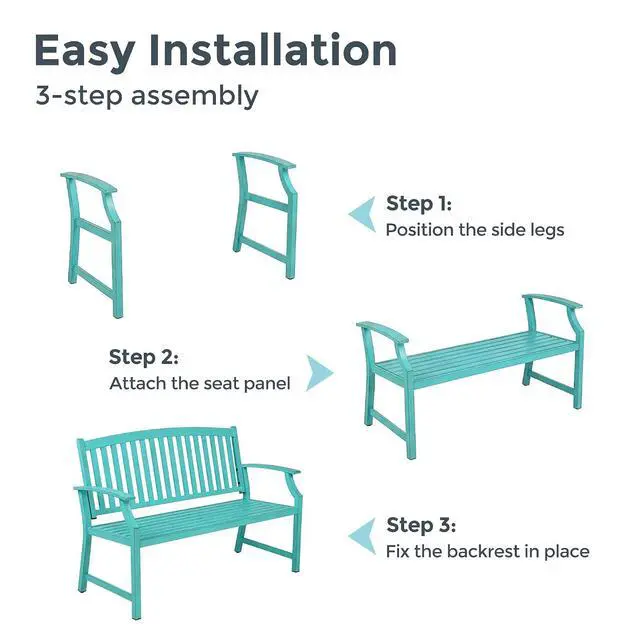 Easy Installation
3-step assembly

Step 1:
Position the side legs

Step 2:
Attach the seat panel

Step 3:
Fix the backrest in place