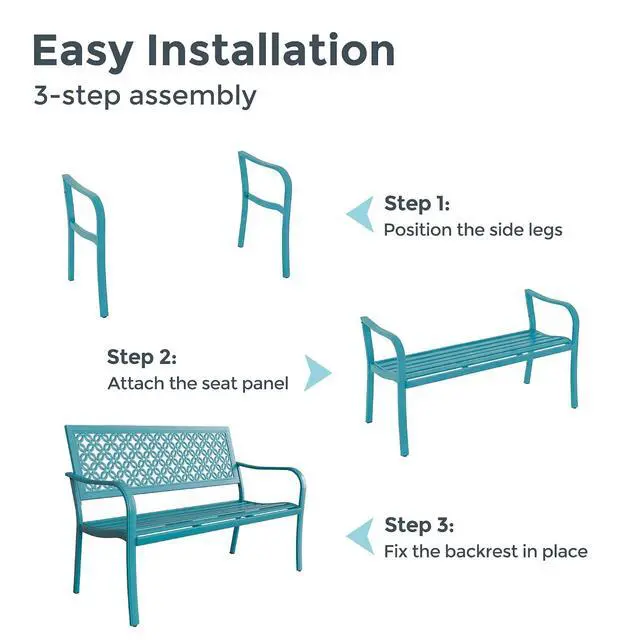 Easy Installation
3-step assembly

Step 1:
Position the side legs

Step 2:
Attach the seat panel

Step 3:
Fix the backrest in place