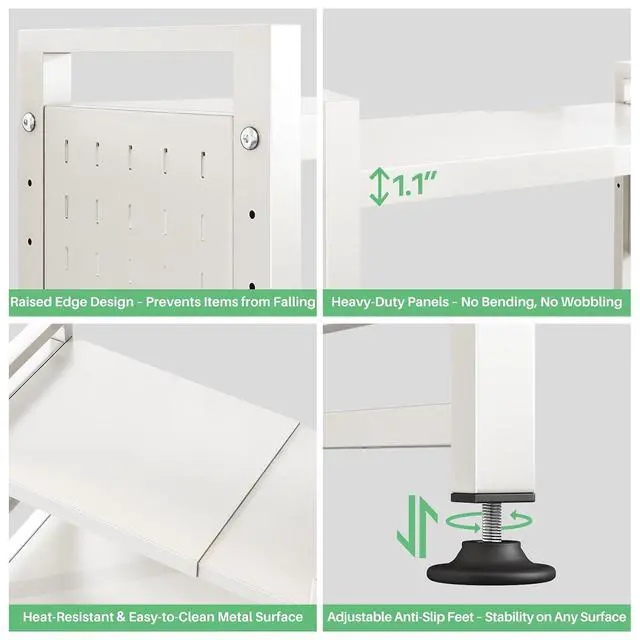 Raised Edge Design - Prevents Items from Falling

1.1"

Heavy-Duty Panels - No Bending, No Wobbling

Heat-Resistant & Easy-to-Clean Metal Surface

Adjustable Anti-Slip Feet - Stability on Any Surface