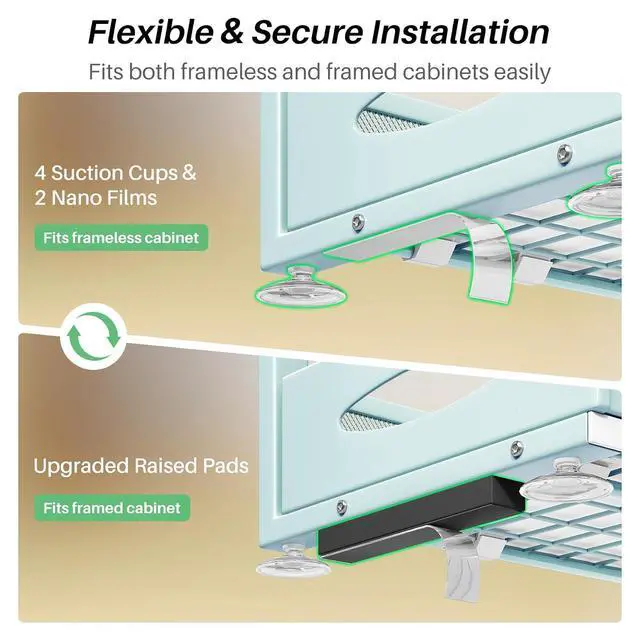 Flexible & Secure Installation

Fits both frameless and framed cabinets easily

4 Suction Cups & 2 Nano Films

Fits frameless cabinet

Upgraded Raised Pads

Fits framed cabinet