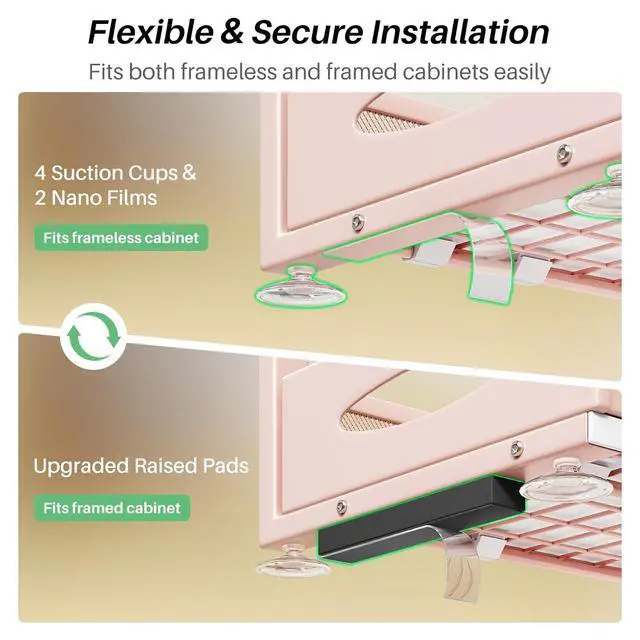 Flexible & Secure Installation

Fits both frameless and framed cabinets easily

4 Suction Cups & 2 Nano Films

Fits frameless cabinet

Upgraded Raised Pads

Fits framed cabinet