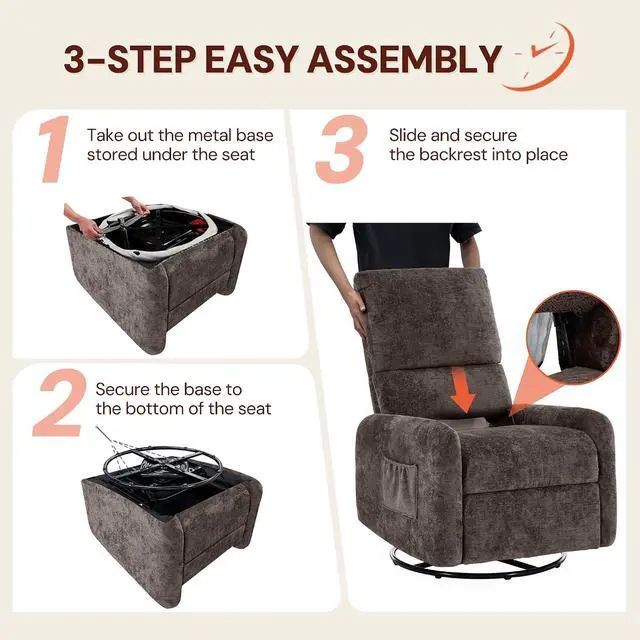 3-STEP EASY ASSEMBLY

1 Take out the metal base stored under the seat

2 Secure the base to the bottom of the seat

3 Slide and secure the backrest into place