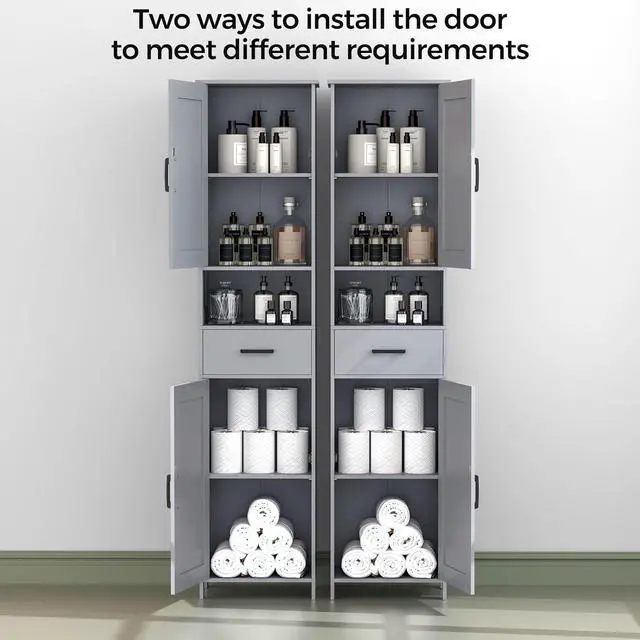 Two ways to install the door
to meet different requirements