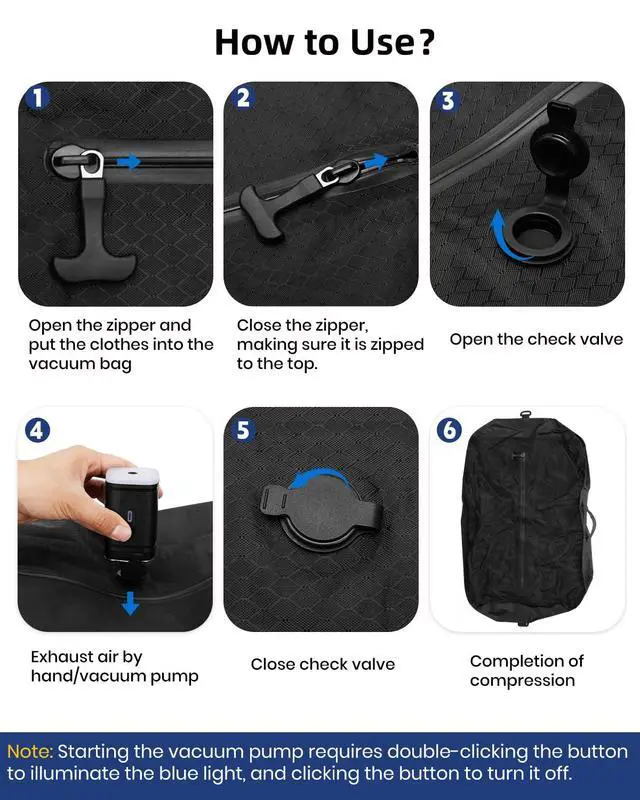 How to Use?

1

Open the zipper and put the clothes into the vacuum bag

2

Close the zipper, making sure it is zipped to the top.

3

Open the check valve

4

Exhaust air by hand/vacuum pump

5

Close check valve

6

Completion of compression

Note: Starting the vacuum pump requires double-clicking the button to illuminate the blue light, and clicking the button to turn it off.