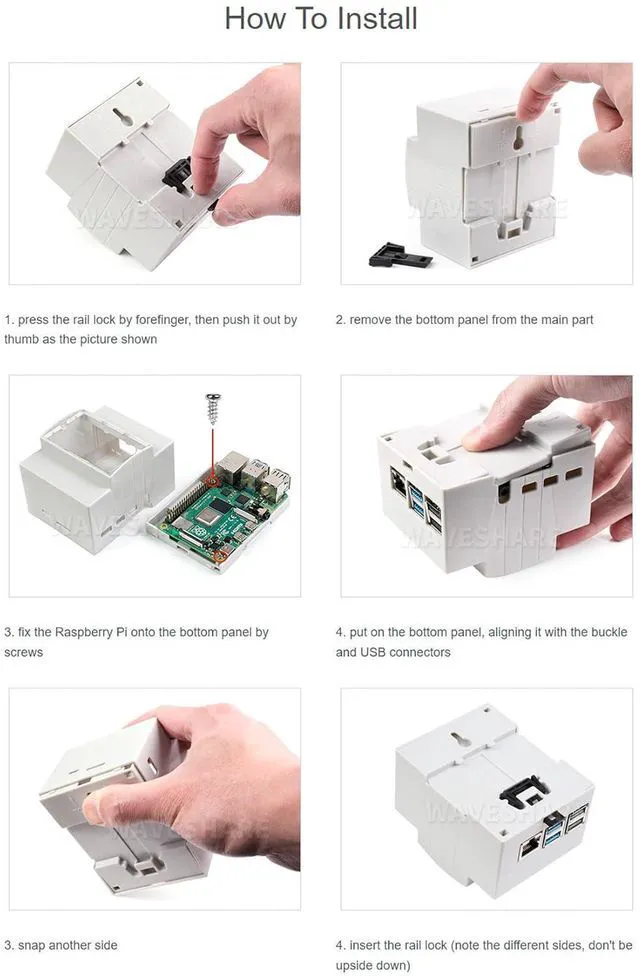 How To Install

WAVESHARE

1. press the rail lock by forefinger, then push it out by thumb as the picture shown

WAVESHARE

2. remove the bottom panel from the main part

WAVESHARE

3. fix the Raspberry Pi onto the bottom panel by screws

WAVESHARE

4. put on the bottom panel, aligning it with the buckle and USB connectors

WAVESHARE

3. snap another side

WAVESHARE

4. insert the rail lock (note the different sides, don't be upside down)