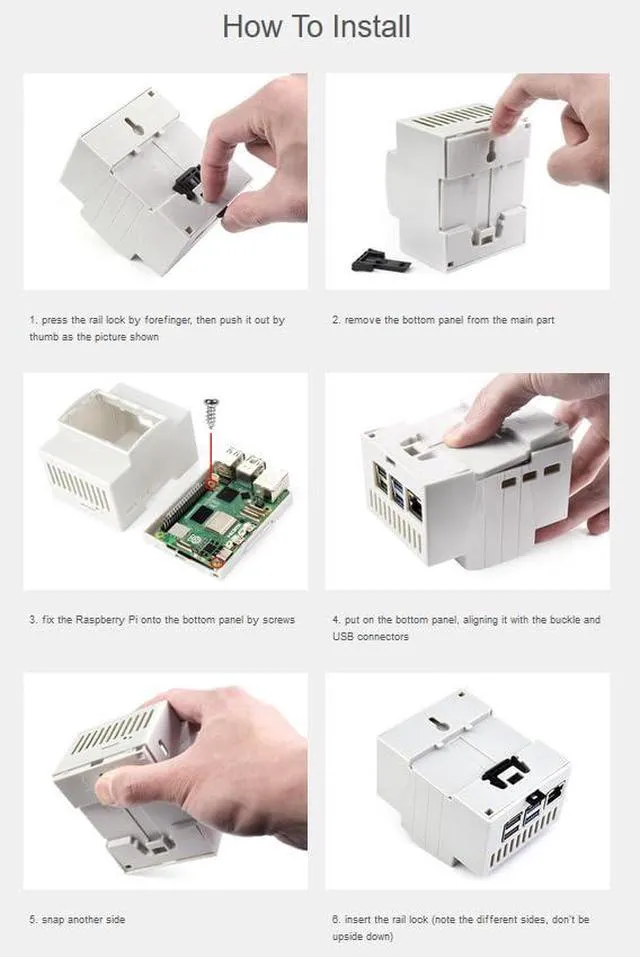 How To Install

1. press the rail lock by forefinger, then push it out by thumb as the picture shown

2. remove the bottom panel from the main part

3. fix the Raspberry Pi onto the bottom panel by screws

4. put on the bottom panel, aligning it with the buckle and USB connectors

5. snap another side

6. insert the rail lock (note the different sides, don't be upside down)