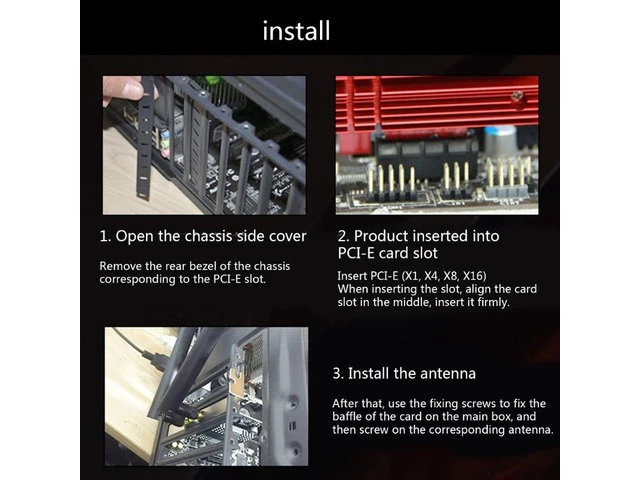 install

1. Open the chassis side cover

Remove the rear bezel of the chassis corresponding to the PCI-E slot.

2. Product inserted into PCI-E card slot

Insert PCI-E (X1, X4, X8, X16)
When inserting the slot, align the card slot in the middle, insert it firmly.

3. Install the antenna

After that, use the fixing screws to fix the baffle of the card on the main box, and then screw on the corresponding antenna.