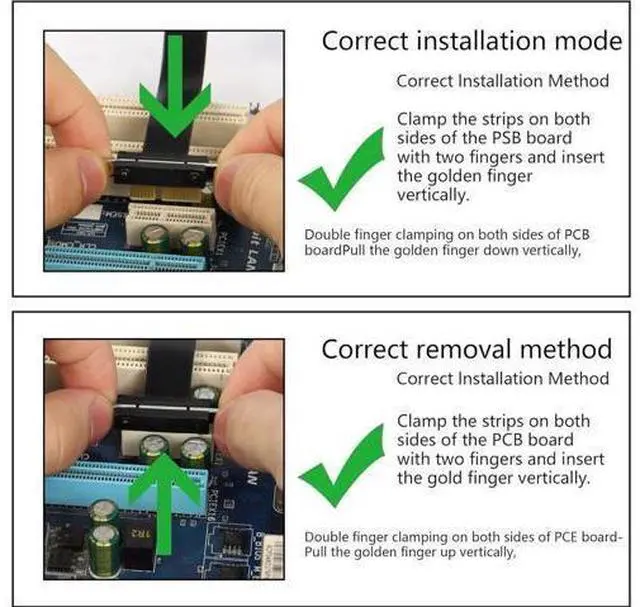 Correct installation mode

Correct Installation Method

Clamp the strips on both sides of the PSB board with two fingers and insert the golden finger vertically.

Double finger clamping on both sides of PCB boardPull the golden finger down vertically,

Correct removal method

Correct Installation Method

Clamp the strips on both sides of the PCB board with two fingers and insert the gold finger vertically.

Double finger clamping on both sides of PCE board-Pull the golden finger up vertically,