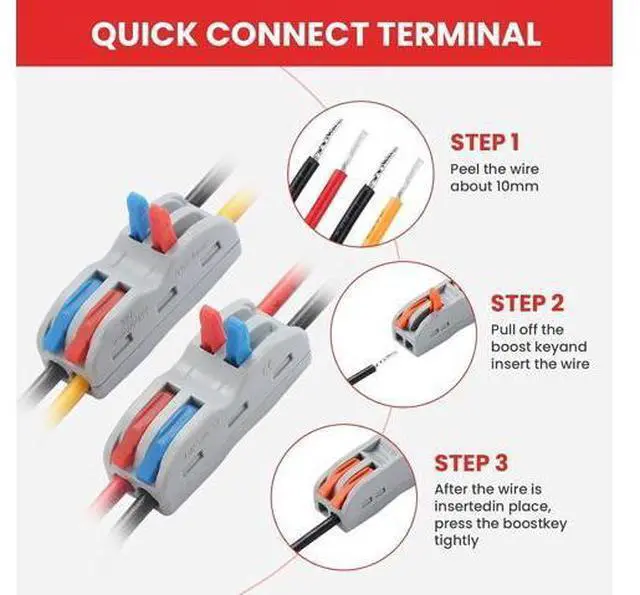 QUICK CONNECT TERMINAL

STEP 1
Peel the wire about 10mm

STEP 2
Pull off the boost keyand insert the wire

STEP 3
After the wire is insertedin place, press the boostkey tightly