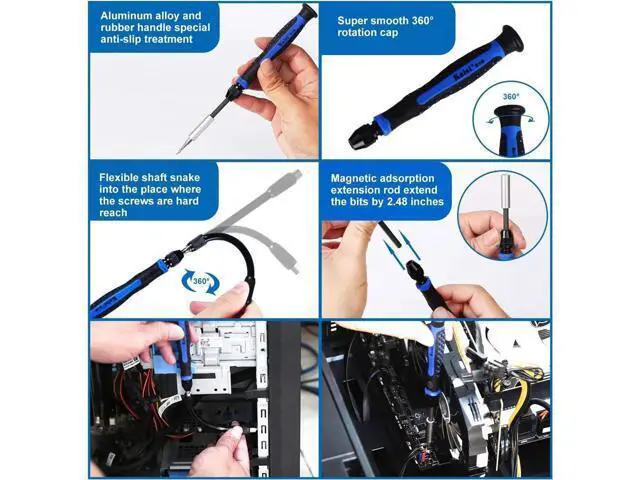 Aluminum alloy and rubber handle special anti-slip treatment

Super smooth 360° rotation cap

Kaisi

360°

Flexible shaft snake into the place where the screws are hard reach

360°

Magnetic adsorption extension rod extend the bits by 2.48 inches