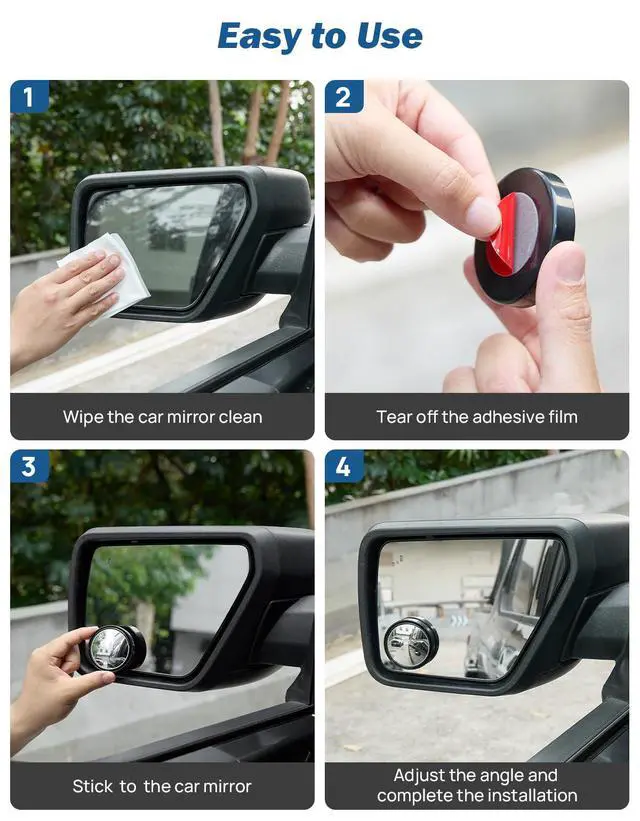 Easy to Use

1

Wipe the car mirror clean

2

Tear off the adhesive film

3

Stick to the car mirror

4

Adjust the angle and complete the installation