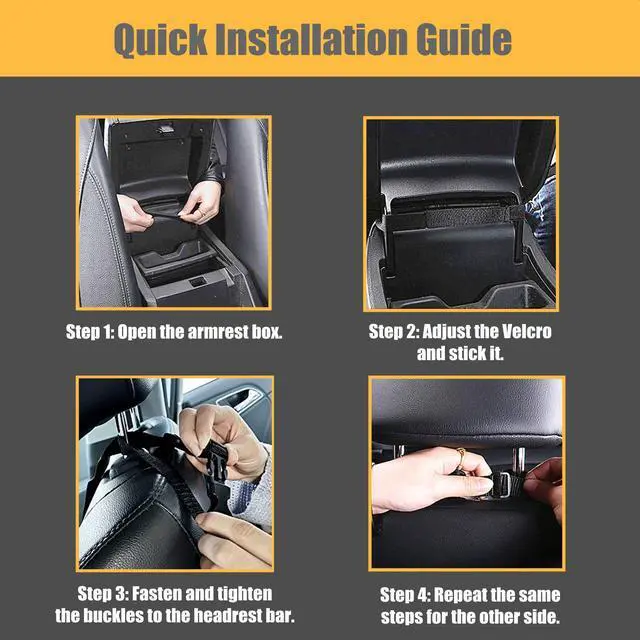 Quick Installation Guide

Step 1: Open the armrest box.

Step 2: Adjust the Velcro and stick it.

Step 3: Fasten and tighten the buckles to the headrest bar.

Step 4: Repeat the same steps for the other side.