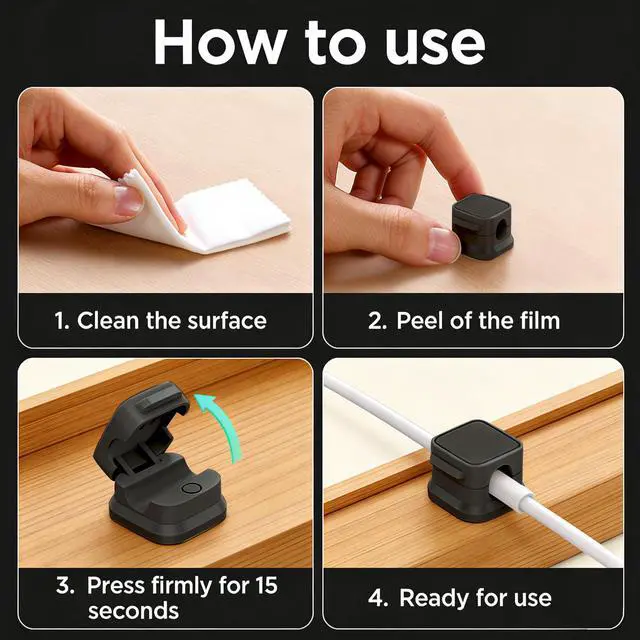 How to use

1. Clean the surface

2. Peel of the film

3. Press firmly for 15 seconds

4. Ready for use