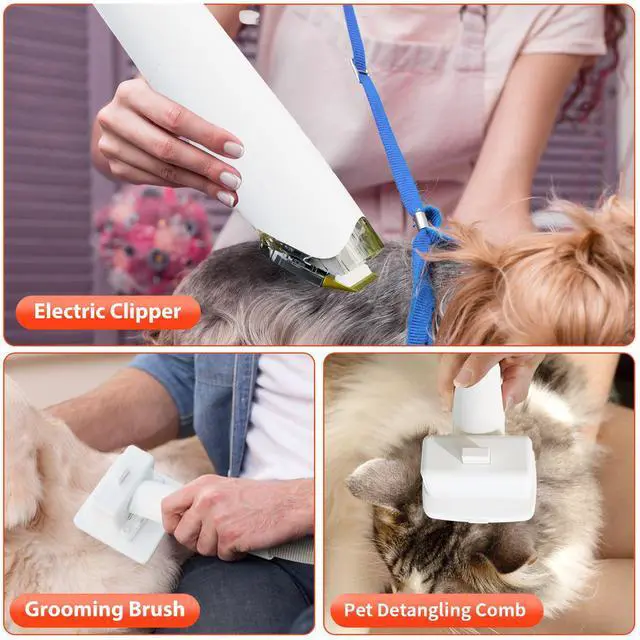 Electric Clipper

Grooming Brush

Pet Detangling Comb