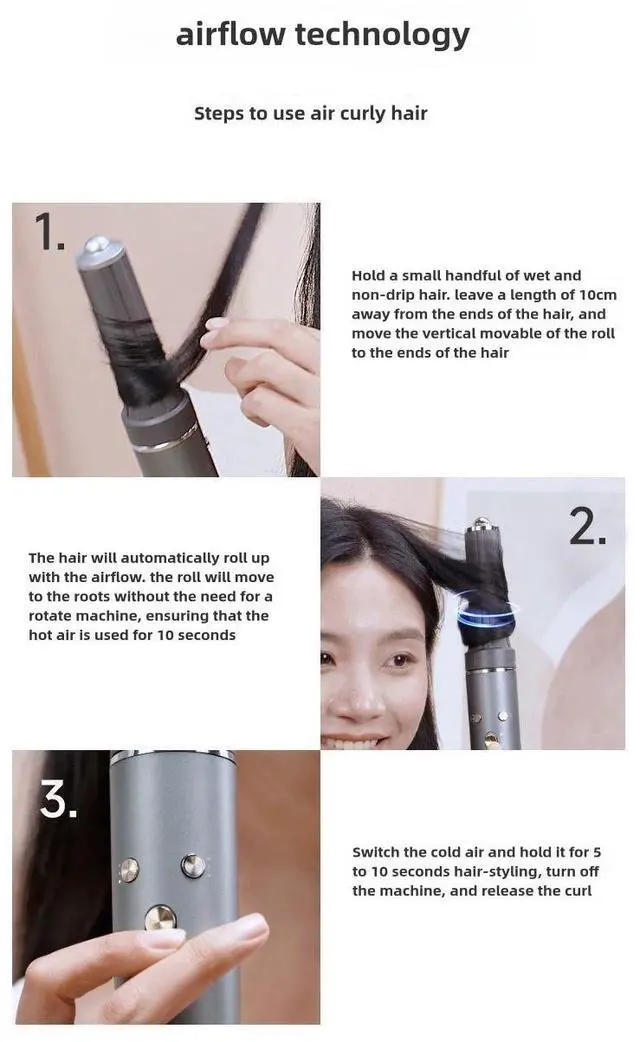 airflow technology

Steps to use air curly hair

1.

Hold a small handful of wet and non-drip hair. leave a length of 10cm away from the ends of the hair, and move the vertical movable of the roll to the ends of the hair

2.

The hair will automatically roll up with the airflow. the roll will move to the roots without the need for a rotate machine, ensuring that the hot air is used for 10 seconds

3.

Switch the cold air and hold it for 5 to 10 seconds hair-styling, turn off the machine, and release the curl