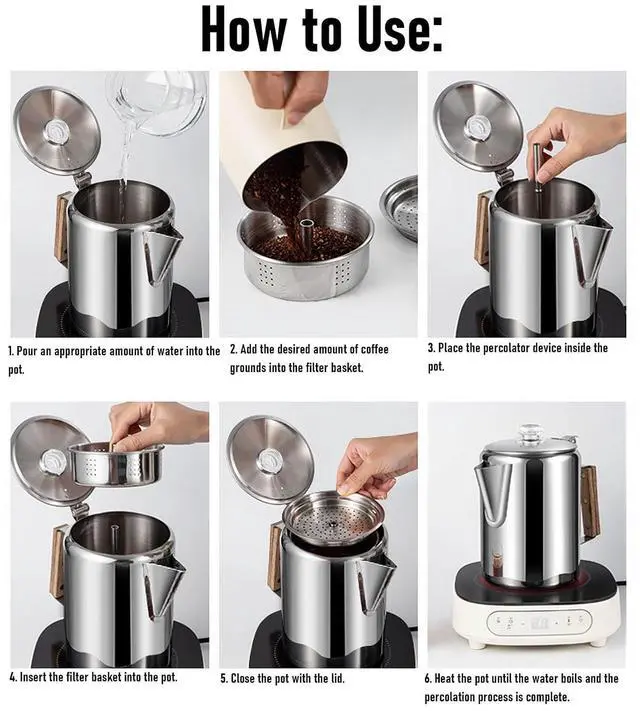 How to Use:

1. Pour an appropriate amount of water into the pot.

2. Add the desired amount of coffee grounds into the filter basket.

3. Place the percolator device inside the pot.

4. Insert the filter basket into the pot.

5. Close the pot with the lid.

6. Heat the pot until the water boils and the percolation process is complete.