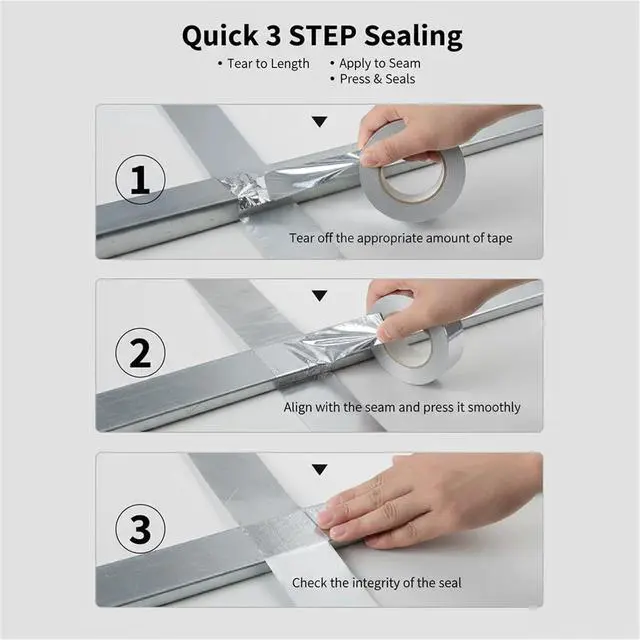 Quick 3 STEP Sealing

• Tear to Length
• Apply to Seam
• Press & Seals

1
Tear off the appropriate amount of tape

2
Align with the seam and press it smoothly

3
Check the integrity of the seal