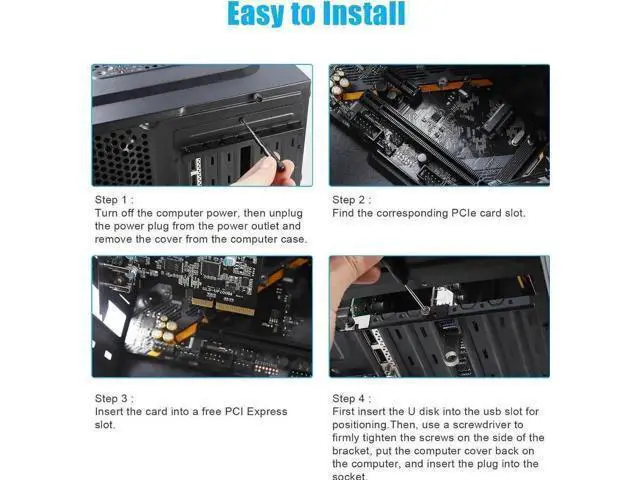 Easy to Install

Step 1 :
Turn off the computer power, then unplug the power plug from the power outlet and remove the cover from the computer case.

Step 2 :
Find the corresponding PCIe card slot.

Step 3 :
Insert the card into a free PCI Express slot.

Step 4 :
First insert the U disk into the usb slot for positioning.Then, use a screwdriver to firmly tighten the screws on the side of the bracket, put the computer cover back on the computer, and insert the plug into the socket.