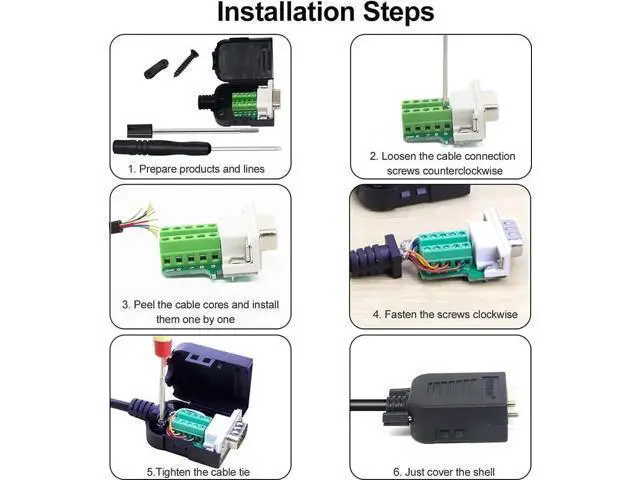 Installation Steps

1. Prepare products and lines

2. Loosen the cable connection screws counterclockwise

3. Peel the cable cores and install them one by one

4. Fasten the screws clockwise

5.Tighten the cable tie

6. Just cover the shell