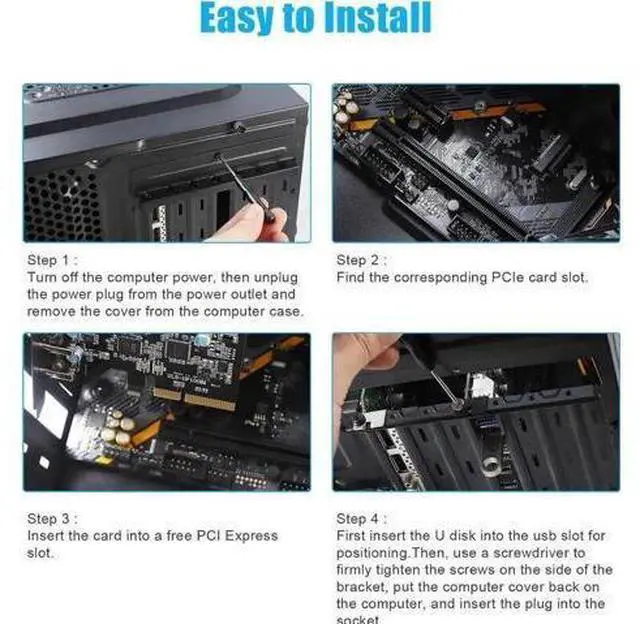 Easy to Install

Step 1 :
Turn off the computer power, then unplug the power plug from the power outlet and remove the cover from the computer case.

Step 2 :
Find the corresponding PCIe card slot.

Step 3 :
Insert the card into a free PCI Express slot.

Step 4 :
First insert the U disk into the usb slot for positioning.Then, use a screwdriver to firmly tighten the screws on the side of the bracket, put the computer cover back on the computer, and insert the plug into the socket.