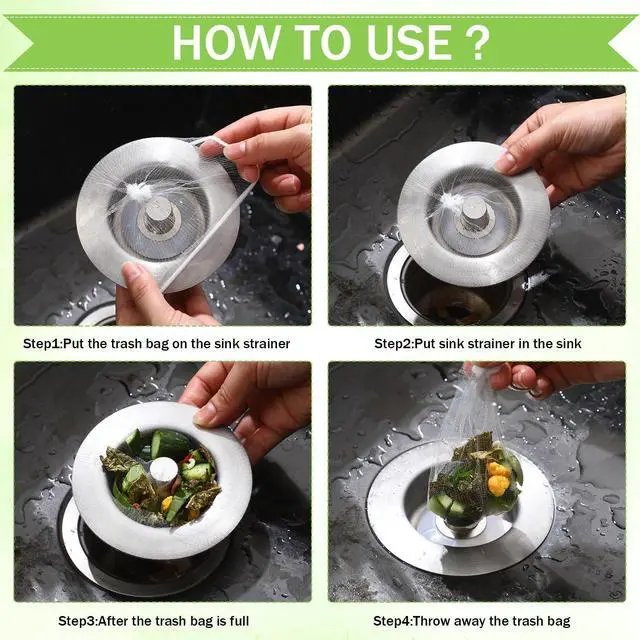 HOW TO USE ?

Step1:Put the trash bag on the sink strainer

Step2:Put sink strainer in the sink

Step3:After the trash bag is full

Step4:Throw away the trash bag