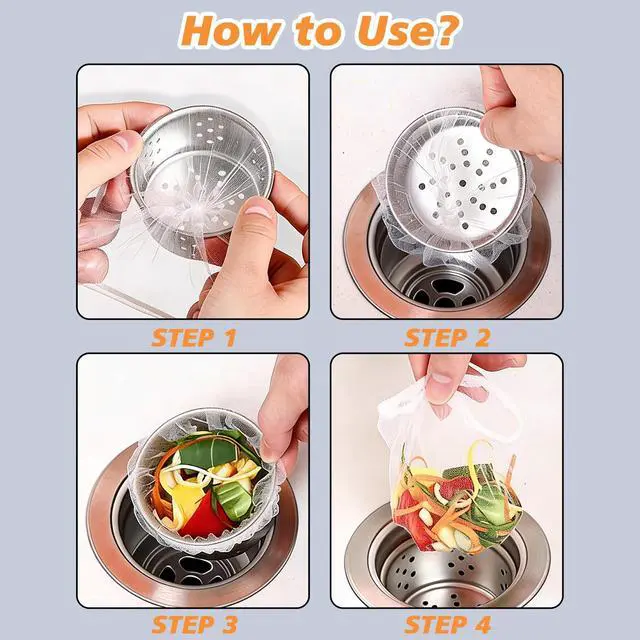 How to Use?

STEP 1

STEP 2

STEP 3

STEP 4