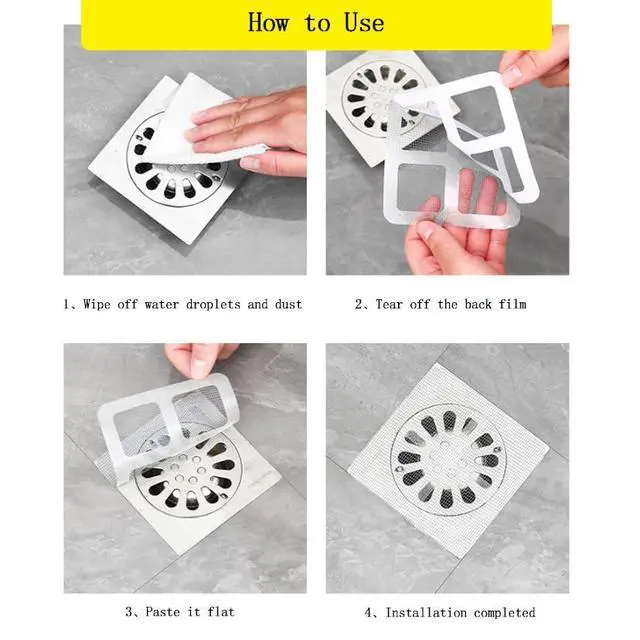 How to Use

1、Wipe off water droplets and dust

2、Tear off the back film

3、Paste it flat

4、Installation completed